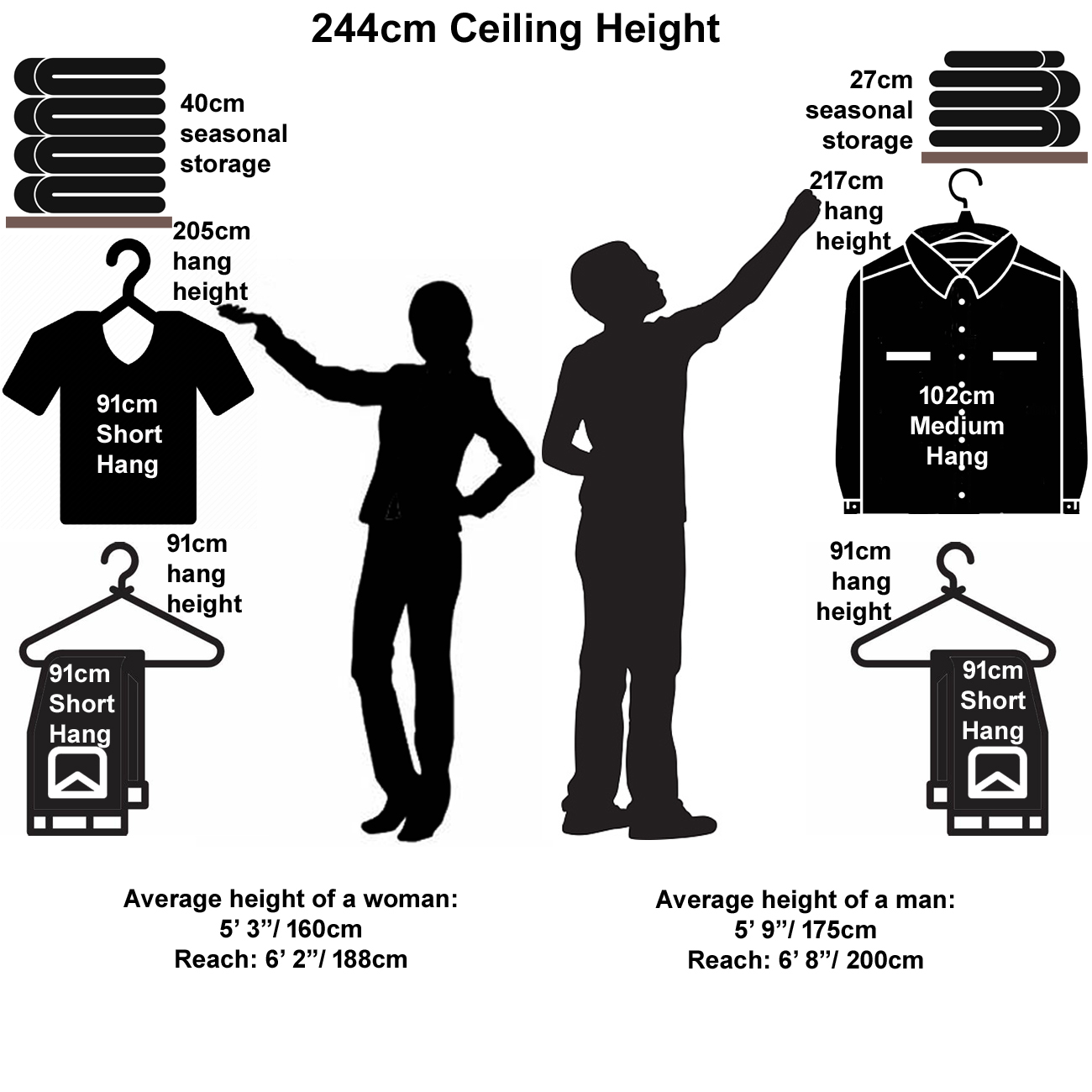 244cm Ceiling Height

40cm seasonal storage

205cm hang height

91cm Short Hang

91cm hang height

91cm Short Hang

27cm seasonal storage

217cm hang height

102cm Medium Hang

91cm hang height

91cm Short Hang

Average height of a woman:
5’ 3”/ 160cm
Reach: 6’ 2”/ 188cm

Average height of a man:
5’ 9”/ 175cm
Reach: 6’ 8”/ 200cm